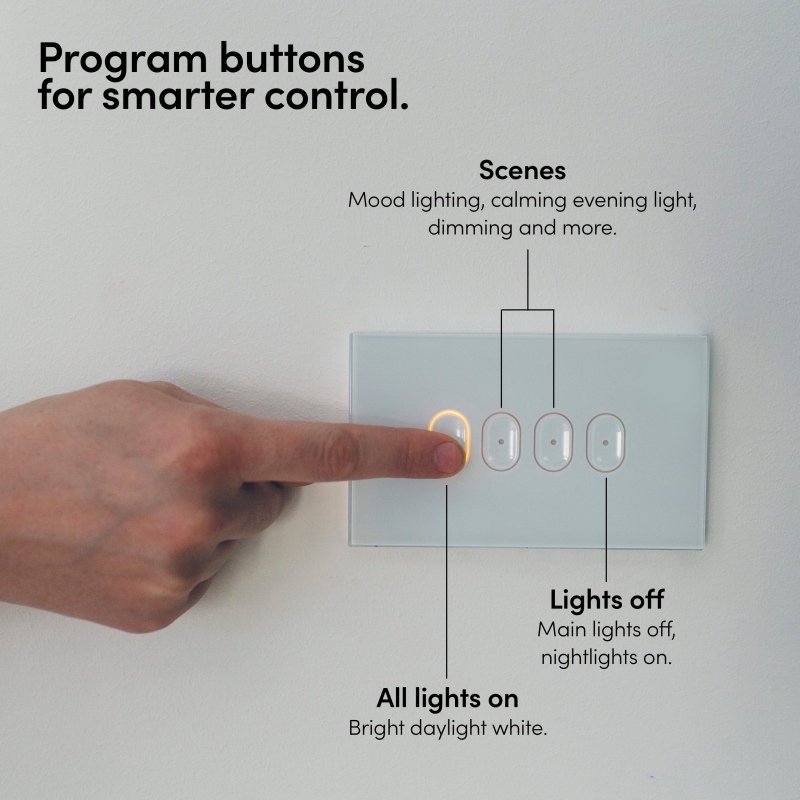 Program buttons for smarter control.

Scenes
Mood lighting, calming evening light, dimming and more.

Lights off
Main lights off, nightlights on.

All lights on
Bright daylight white.